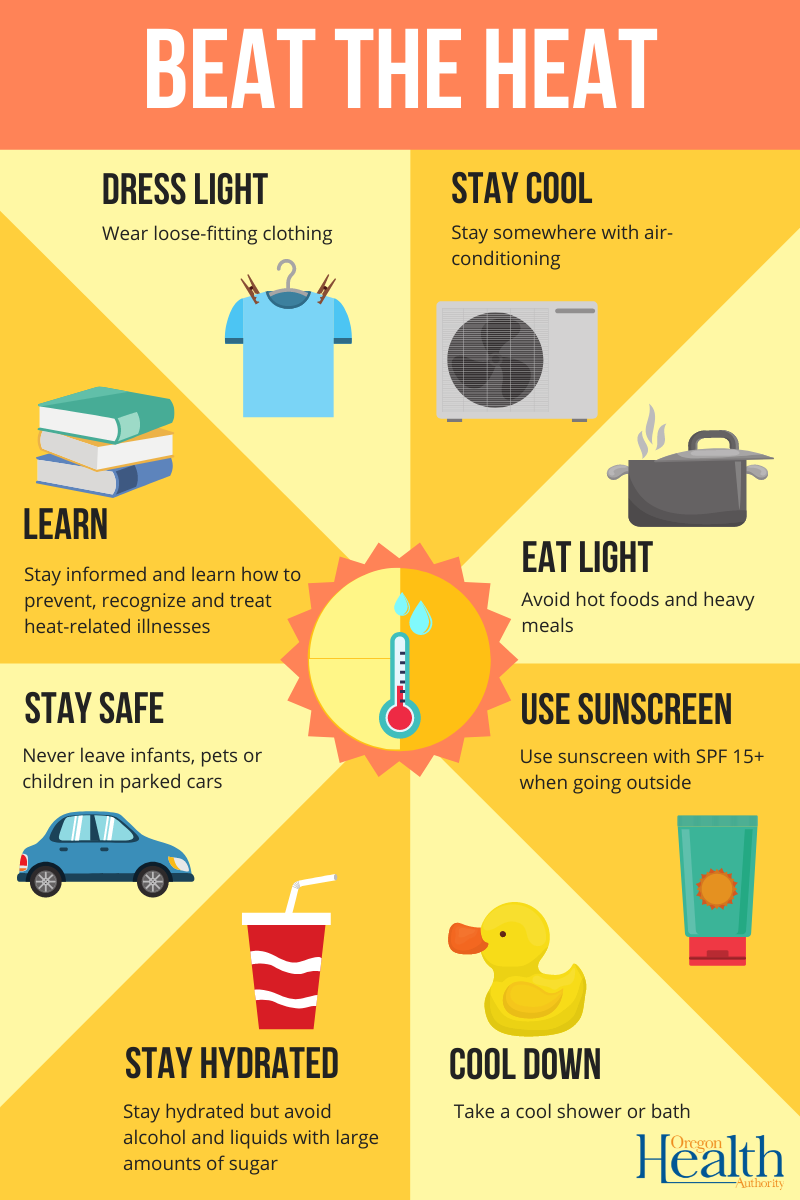 BEAT THE HEAT

DRESS LIGHT
Wear loose-fitting clothing

STAY COOL
Stay somewhere with air-conditioning

LEARN
Stay informed and learn how to prevent, recognize and treat heat-related illnesses

EAT LIGHT
Avoid hot foods and heavy meals

STAY SAFE
Never leave infants, pets or children in parked cars

USE SUNSCREEN
Use sunscreen with SPF 15+ when going outside

STAY HYDRATED
Stay hydrated but avoid alcohol and liquids with large amounts of sugar

COOL DOWN
Take a cool shower or bath

Oregon Health Authority